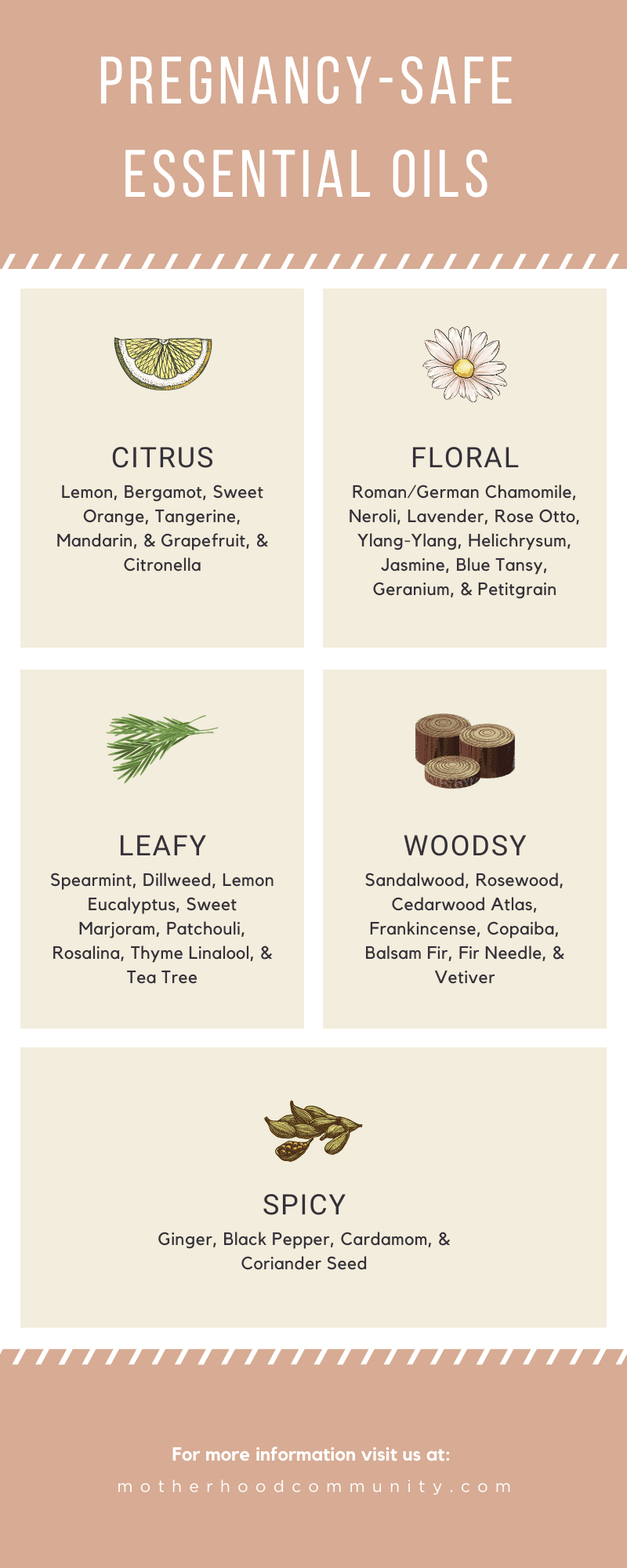 PREGNANCY-SAFE ESSENTIAL OILS

CITRUS

Lemon, Bergamot, Sweet Orange, Tangerine, Mandarin, & Grapefruit, & Citronella

FLORAL

Roman/German Chamomile, Neroli, Lavender, Rose Otto, Ylang-Ylang, Helichrysum, Jasmine, Blue Tansy, Geranium, & Petitgrain

LEAFY

Spearmint, Dillweed, Lemon Eucalyptus, Sweet Marjoram, Patchouli, Rosalina, Thyme Linalool, & Tea Tree

WOODSY

Sandalwood, Rosewood, Cedarwood Atlas, Frankincense, Copaiba, Balsam Fir, Fir Needle, & Vetiver

SPICY

Ginger, Black Pepper, Cardamom, & Coriander Seed

For more information visit us at:

motherhoodcommunity.com